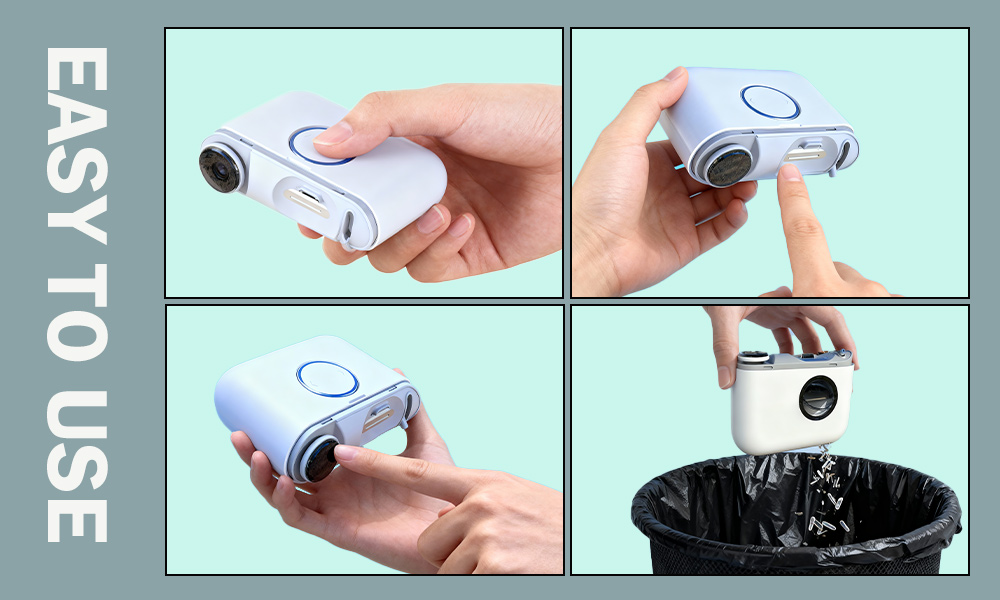 EASY TO USE